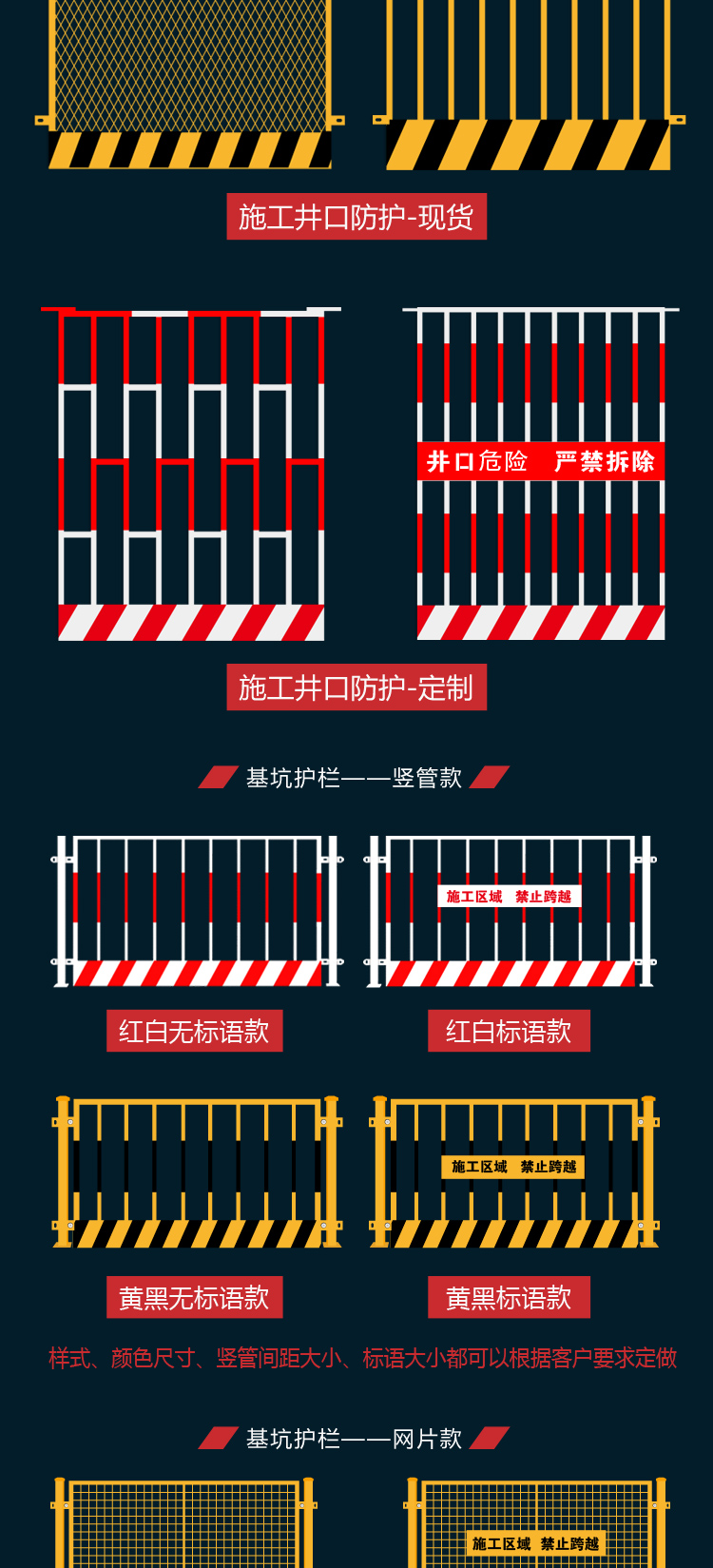 施工井口防护-现货

井口危险 严禁拆除

施工井口防护-定制

基坑护栏——竖管款

施工区域 禁止跨越

红白无标语款

红白标语款

施工区域 禁止跨越

黄黑无标语款

黄黑标语款

样式、颜色尺寸、竖管间距大小、标语大小都可以根据客户要求定做

基坑护栏——网片款

施工区域 禁止跨越